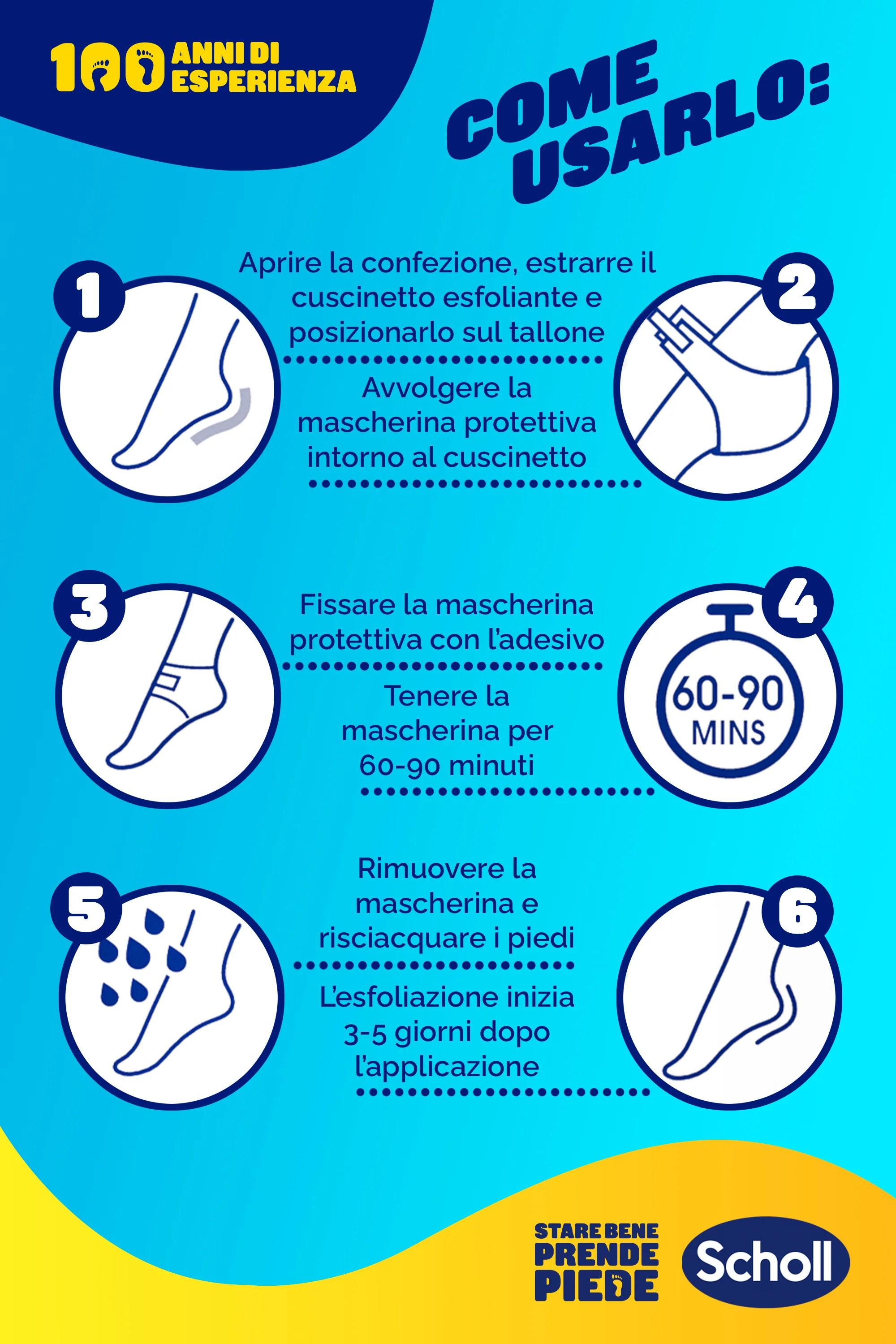 100 ANNI DI ESPERIENZA

COME USARLO:

1

Aprire la confezione, estrarre il cuscinetto esfoliante e posizionarlo sul tallone

2

Avvolgere la mascherina protettiva intorno al cuscinetto

3

Fissare la mascherina protettiva con l'adesivo

4

60-90 MINS

Tenere la mascherina per 60-90 minuti

5

Rimuovere la mascherina e risciacquare i piedi

6

L'esfoliazione inizia 3-5 giorni dopo l'applicazione

STARE BENE PRENDE PIEDE

Scholl