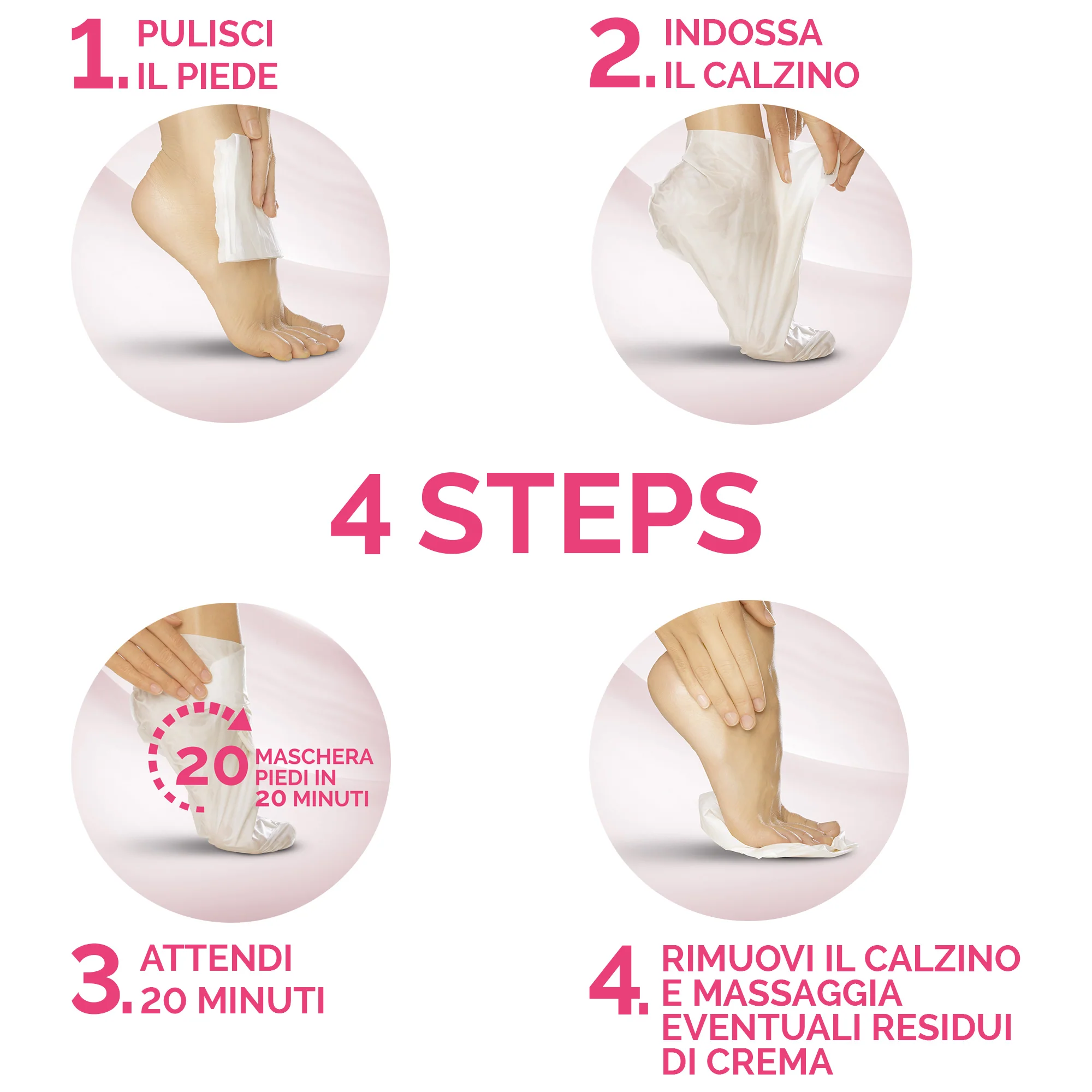 1. PULISCI IL PIEDE

2. INDOSSA IL CALZINO

4 STEPS

20 MASCHERA PIEDI IN 20 MINUTI

3. ATTENDI 20 MINUTI

4. RIMUOVI IL CALZINO E MASSAGGIA EVENTUALI RESIDUI DI CREMA