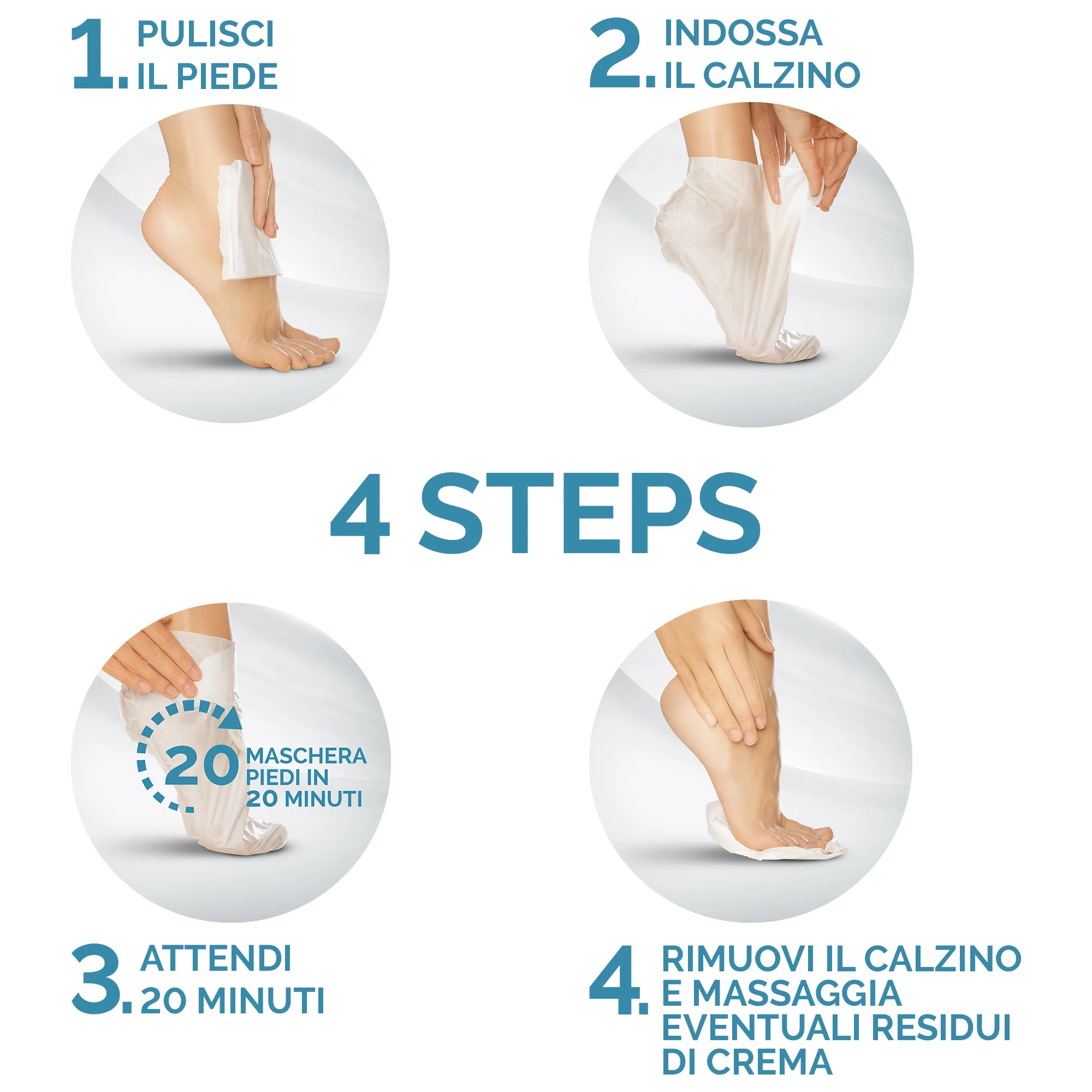 1. PULISCI IL PIEDE

2. INDOSSA IL CALZINO

4 STEPS

20 MASCHERA PIEDI IN 20 MINUTI

3. ATTENDI 20 MINUTI

4. RIMUOVI IL CALZINO E MASSAGGIA EVENTUALI RESIDUI DI CREMA