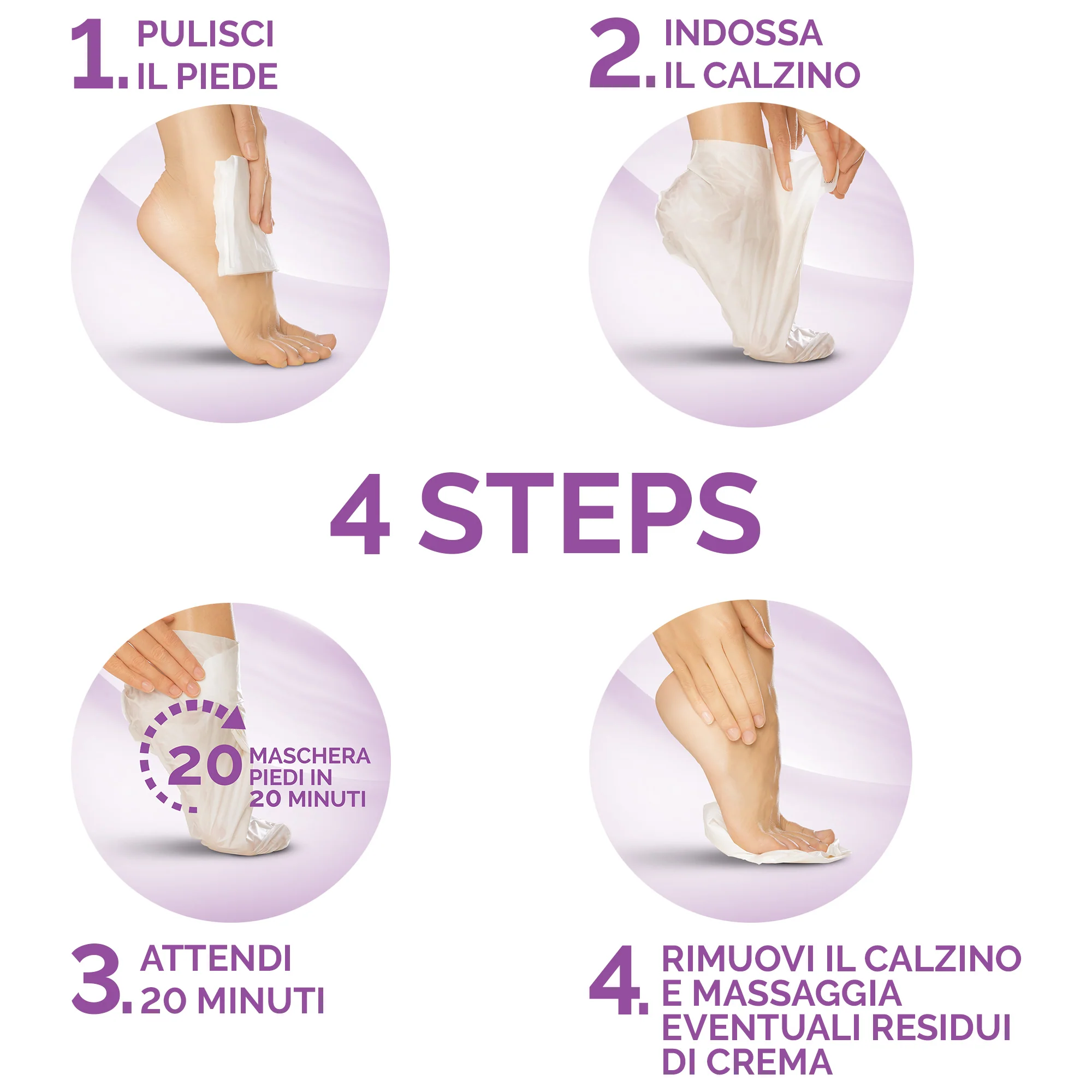 1. PULISCI IL PIEDE

2. INDOSSA IL CALZINO

4 STEPS

20 MASCHERA PIEDI IN 20 MINUTI

3. ATTENDI 20 MINUTI

4. RIMUOVI IL CALZINO E MASSAGGIA EVENTUALI RESIDUI DI CREMA