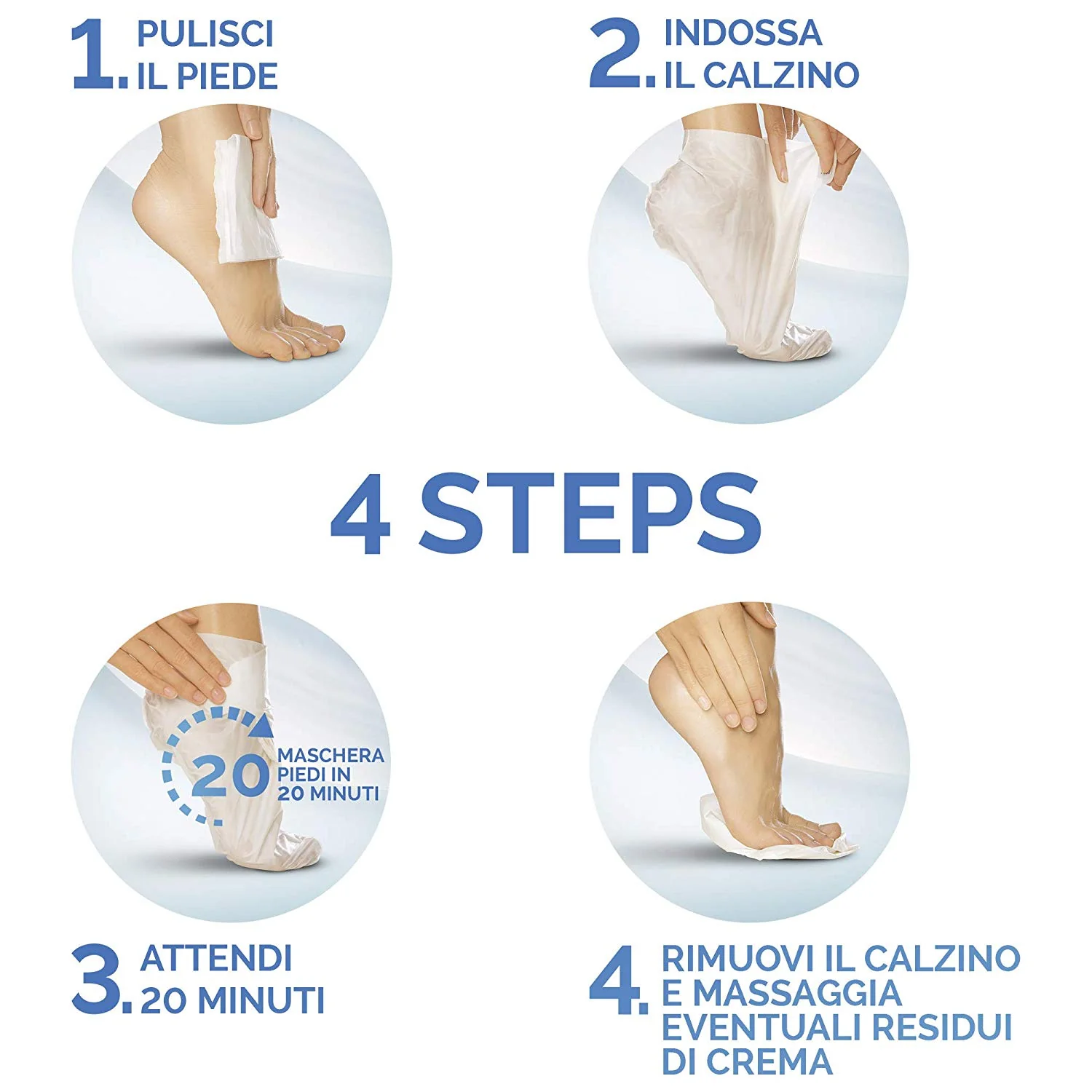 1. PULISCI IL PIEDE

2. INDOSSA IL CALZINO

4 STEPS

20

MASCHERA PIEDI IN 20 MINUTI

3. ATTENDI 20 MINUTI

4. RIMUOVI IL CALZINO E MASSAGGIA EVENTUALI RESIDUI DI CREMA