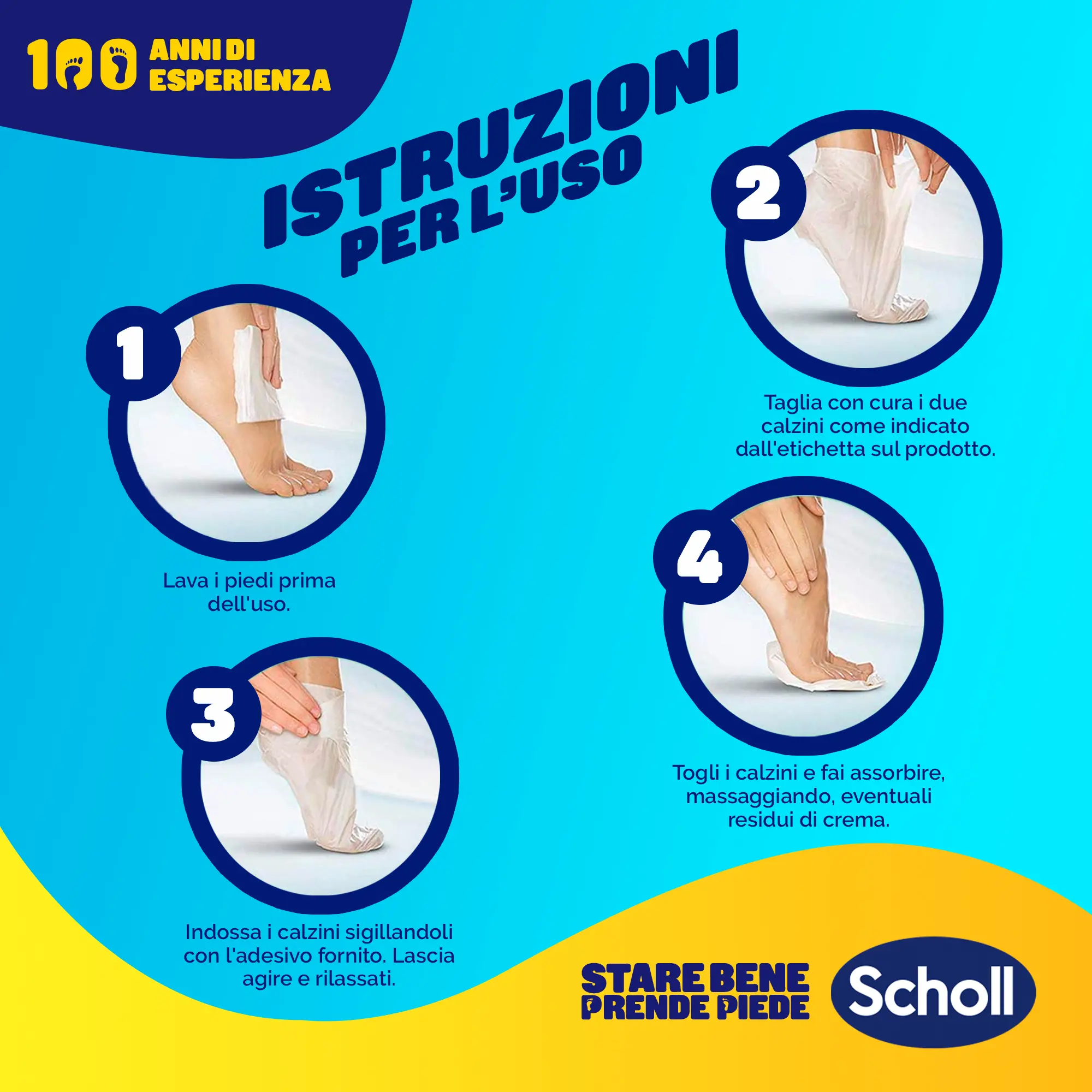 100 ANNI DI ESPERIENZA

ISTRUZIONI PER L'USO

1

Lava i piedi prima dell'uso.

2

Taglia con cura i due calzini come indicato dall'etichetta sul prodotto.

3

Indossa i calzini sigillandoli con l'adesivo fornito. Lascia agire e rilassati.

4

Togli i calzini e fai assorbire, massaggiando, eventuali residui di crema.

STARE BENE PRENDE PIEDE

Scholl